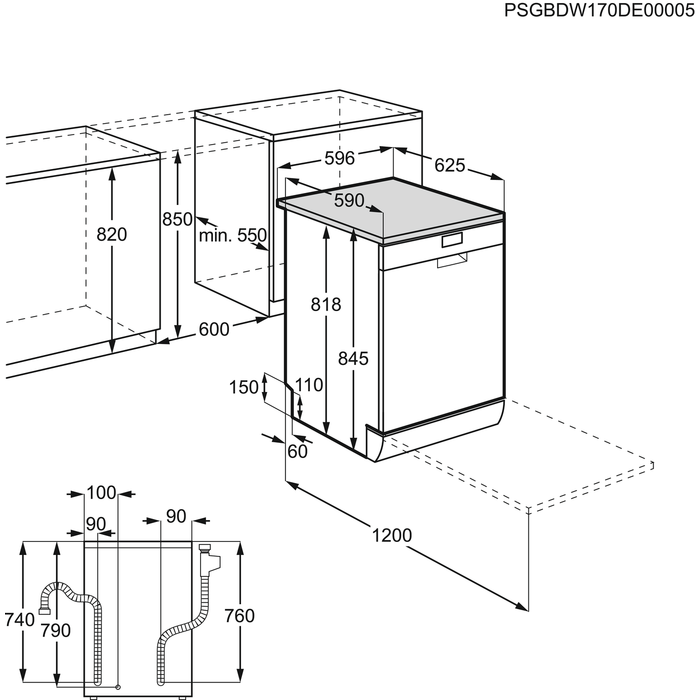 PSGBDW170DE00005

596
625
590
820
850
min. 550
818
845
600
150
110
60
1200
100
90
90
740
790
760