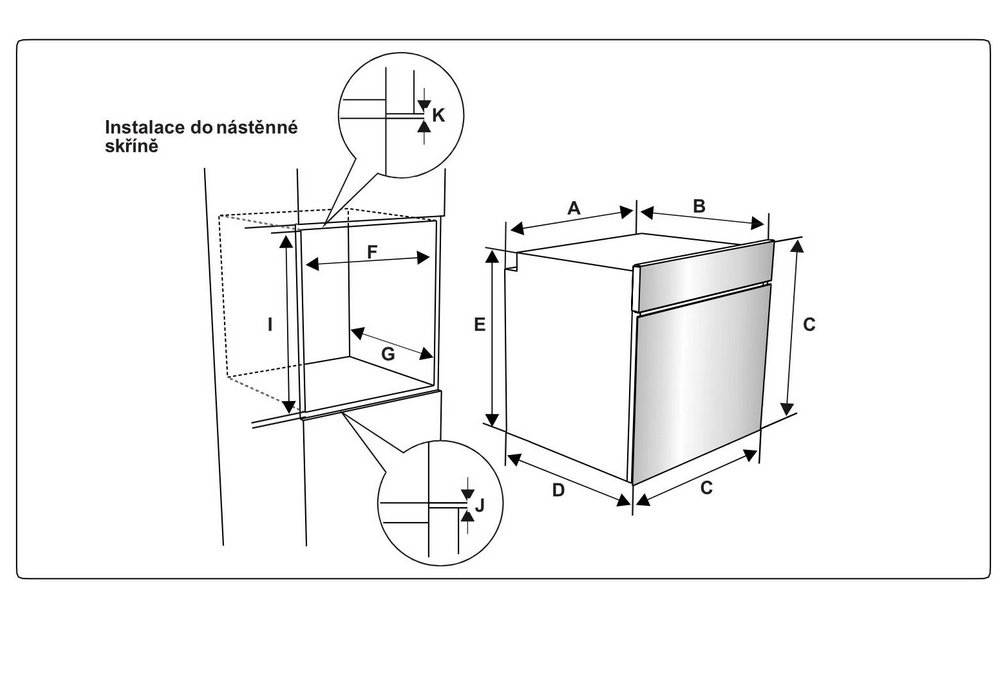 Instalace do nástěnné skříně

K

F

I

G

J

A

B

E

C

D

C