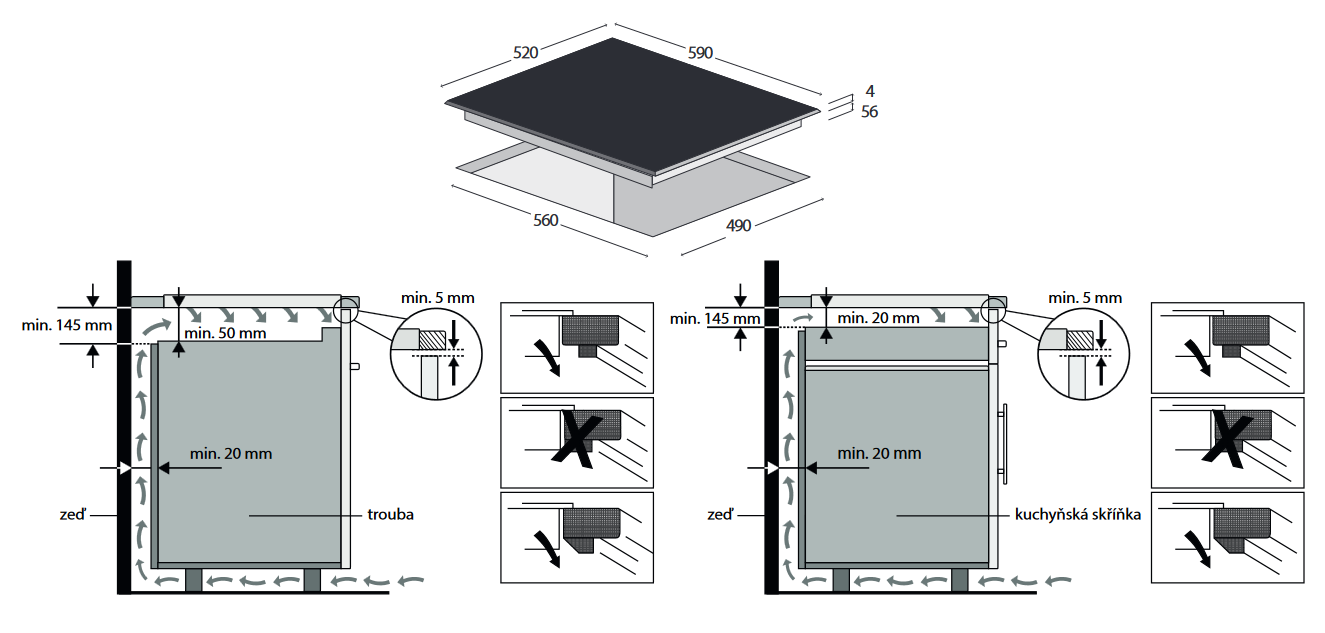 520
590
4
56
560
490

min. 145 mm
min. 50 mm
min. 5 mm
min. 20 mm
zeď
trouba

min. 145 mm
min. 20 mm
min. 5 mm
min. 20 mm
zeď
kuchyňská skříňka